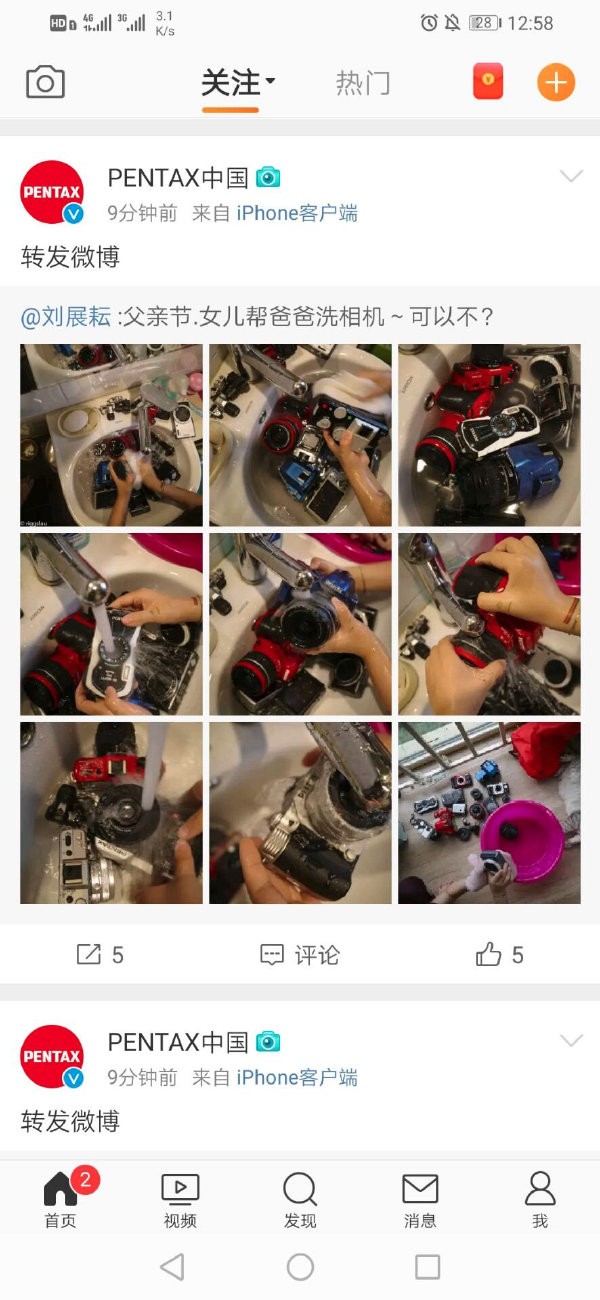 HD 4G 3G 3.1 K/s 28 12:58

关注 热门

PENTAX
PENTAX中国
9分钟前 来自 iPhone客户端

转发微博

@刘展耘 :父亲节.女儿帮爸爸洗相机～可以不？

5 评论 5

PENTAX
PENTAX中国
9分钟前 来自 iPhone客户端

转发微博

2
首页 视频 发现 消息 我